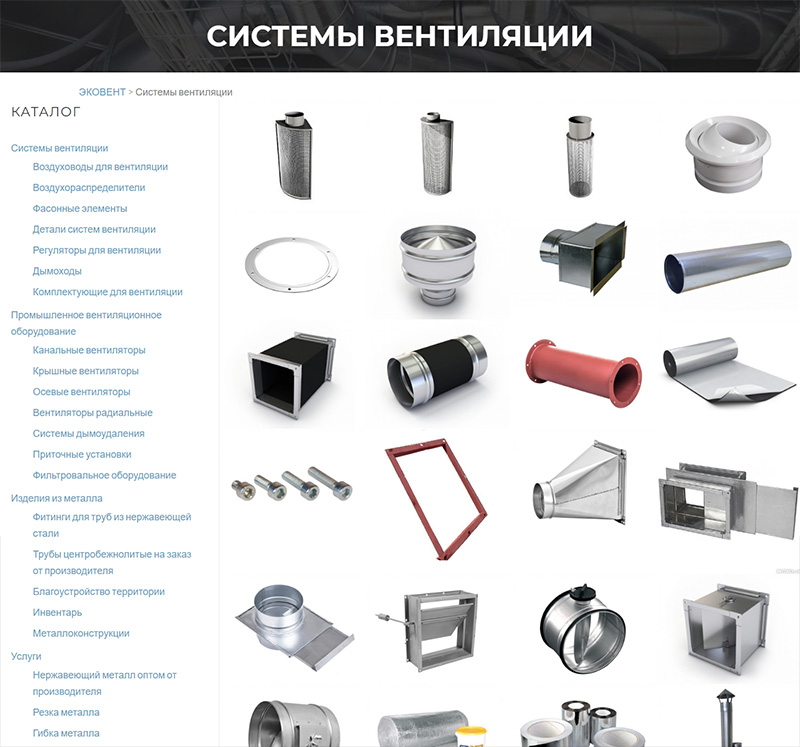 СИСТЕМЫ ВЕНТИЛЯЦИИ

ЭКОВЕНТ > Системы вентиляции

КАТАЛОГ

Системы вентиляции

Воздуховоды для вентиляции

Воздухораспределители

Фасонные элементы

Детали систем вентиляции

Регуляторы для вентиляции

Дымоходы

Комплектующие для вентиляции

Промышленное вентиляционное оборудование

Канальные вентиляторы

Крышные вентиляторы

Осевые вентиляторы

Вентиляторы радиальные

Системы дымоудаления

Приточные установки

Фильтровальное оборудование

Изделия из металла

Фитинги для труб из нержавеющей стали

Трубы центробежнолитые на заказ от производителя

Благоустройство территории

Инвентарь

Металлоконструкции

Услуги

Нержавеющий металл оптом от производителя

Резка металла

Гибка металла